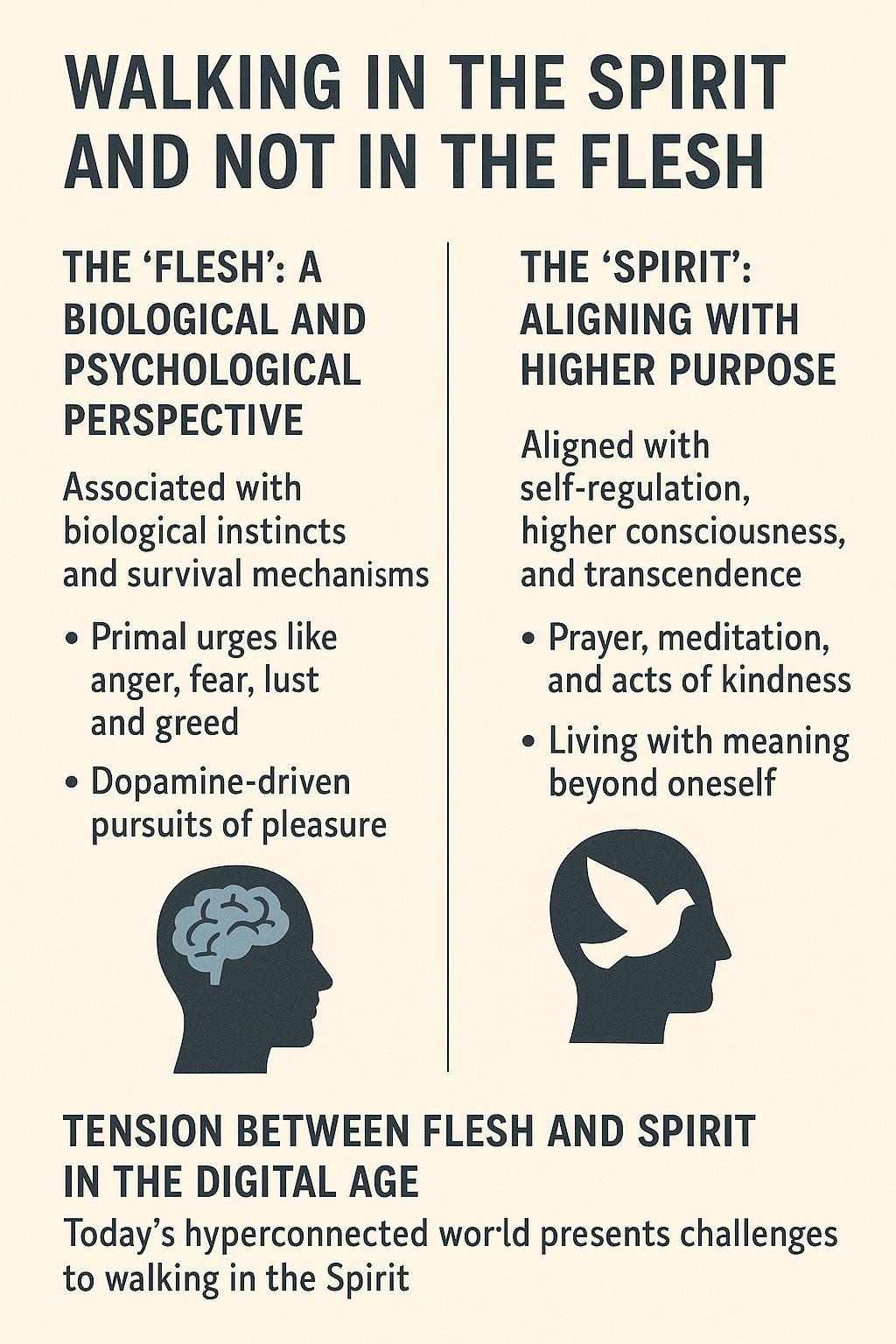 WALKING IN THE SPIRIT AND NOT IN THE FLESH

THE ‘FLESH’: A BIOLOGICAL AND PSYCHOLOGICAL PERSPECTIVE

Associated with biological instincts and survival mechanisms

• Primal urges like anger, fear, lust and greed

• Dopamine-driven pursuits of pleasure

THE ‘SPIRIT’: ALIGNING WITH HIGHER PURPOSE

Aligned with self-regulation, higher consciousness, and transcendence

• Prayer, meditation, and acts of kindness

• Living with meaning beyond oneself

TENSION BETWEEN FLESH AND SPIRIT IN THE DIGITAL AGE

Today’s hyperconnected world presents challenges to walking in the Spirit